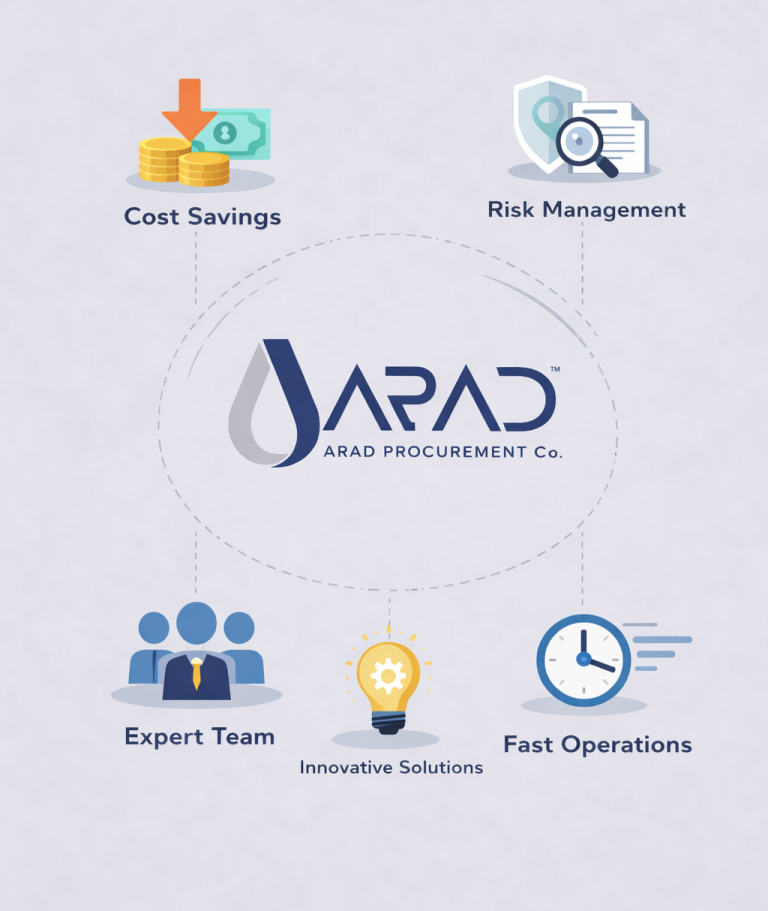 Cost Savings

Risk Management

ARAD™
ARAD PROCUREMENT Co.

Expert Team

Innovative Solutions

Fast Operations